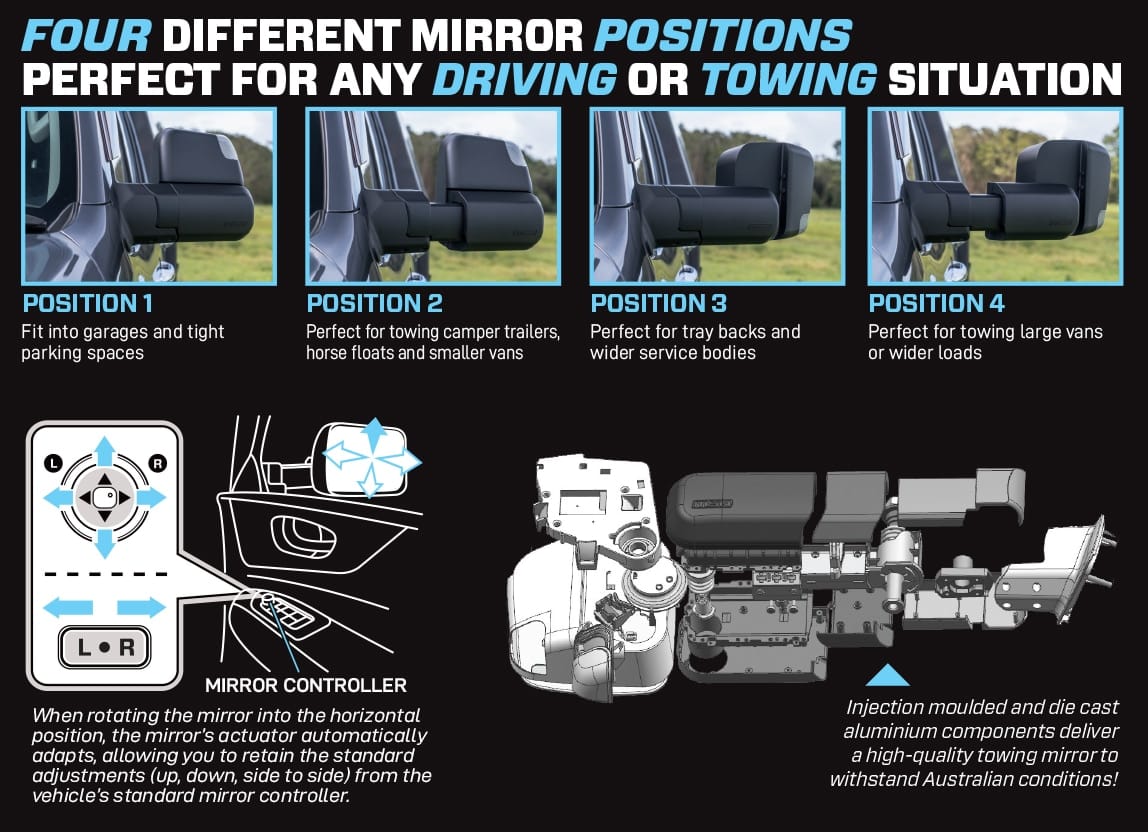 FOUR DIFFERENT MIRROR POSITIONS
PERFECT FOR ANY DRIVING OR TOWING SITUATION

POSITION 1
Fit into garages and tight parking spaces

POSITION 2
Perfect for towing camper trailers, horse floats and smaller vans

POSITION 3
Perfect for tray backs and wider service bodies

POSITION 4
Perfect for towing large vans or wider loads

L
R
L • R

MIRROR CONTROLLER

When rotating the mirror into the horizontal position, the mirror's actuator automatically adapts, allowing you to retain the standard adjustments (up, down, side to side) from the vehicle's standard mirror controller.

Injection moulded and die cast aluminium components deliver a high-quality towing mirror to withstand Australian conditions!