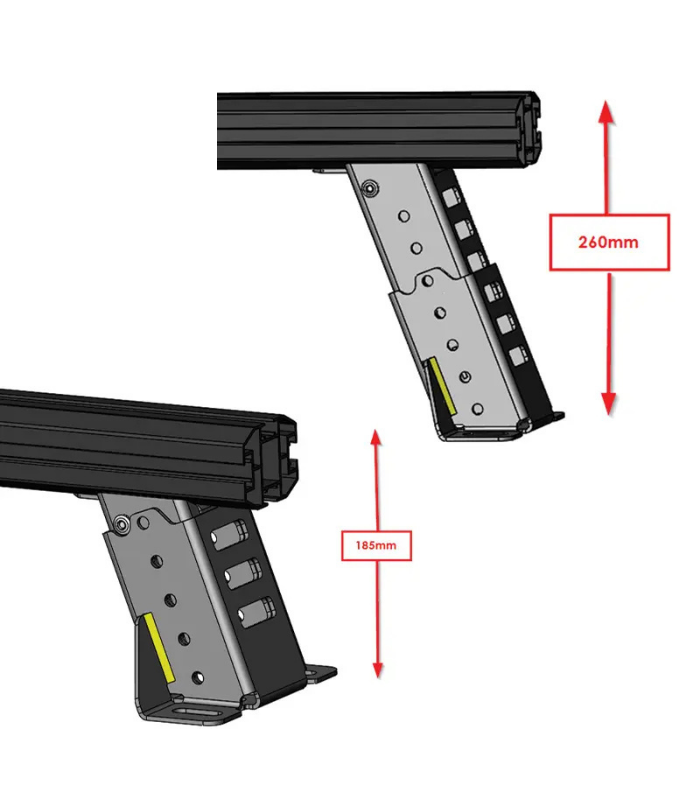 260mm

185mm