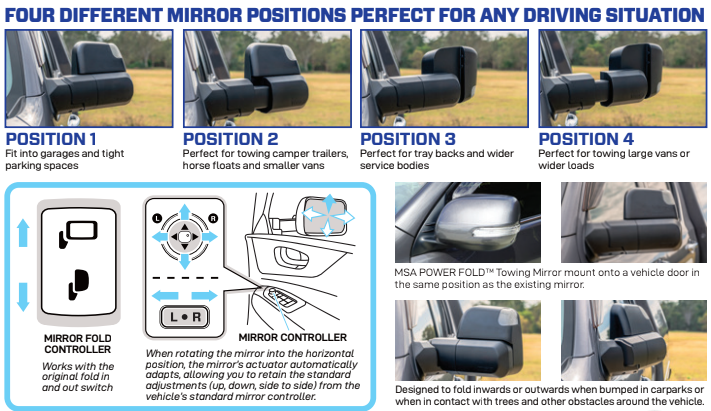 FOUR DIFFERENT MIRROR POSITIONS PERFECT FOR ANY DRIVING SITUATION

POSITION 1
Fit into garages and tight parking spaces

POSITION 2
Perfect for towing camper trailers, horse floats and smaller vans

POSITION 3
Perfect for tray backs and wider service bodies

POSITION 4
Perfect for towing large vans or wider loads

MIRROR FOLD CONTROLLER
Works with the original fold in and out switch

L R
L • R

MIRROR CONTROLLER
When rotating the mirror into the horizontal position, the mirror's actuator automatically adapts, allowing you to retain the standard adjustments (up, down, side to side) from the vehicle's standard mirror controller.

MSA POWER FOLD™ Towing Mirror mount onto a vehicle door in the same position as the existing mirror.

Designed to fold inwards or outwards when bumped in carparks or when in contact with trees and other obstacles around the vehicle.